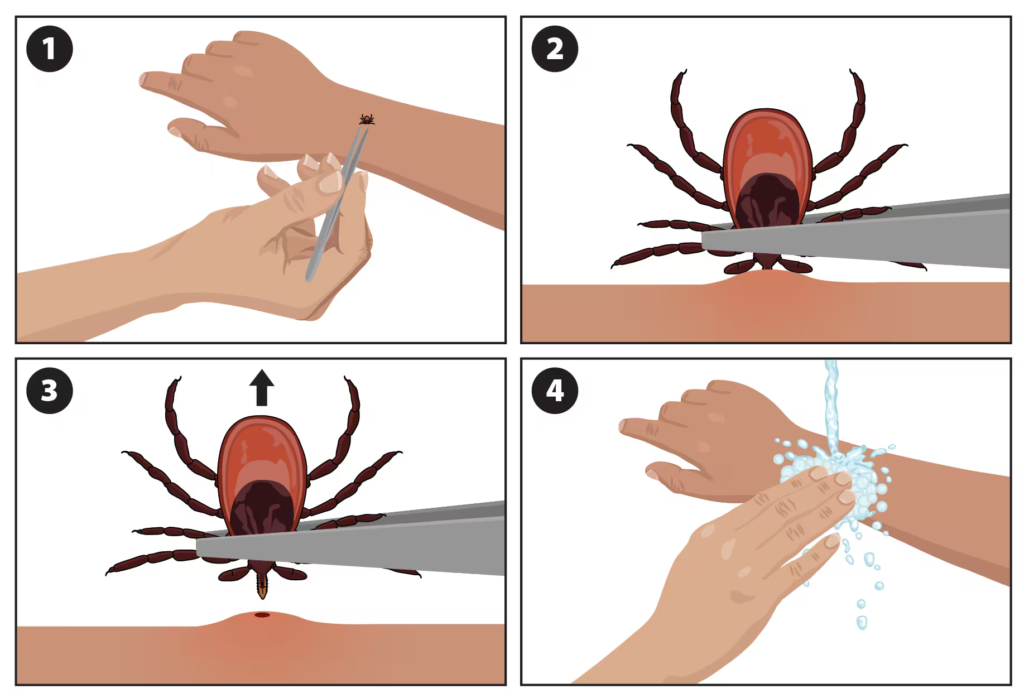 1
2
3
4